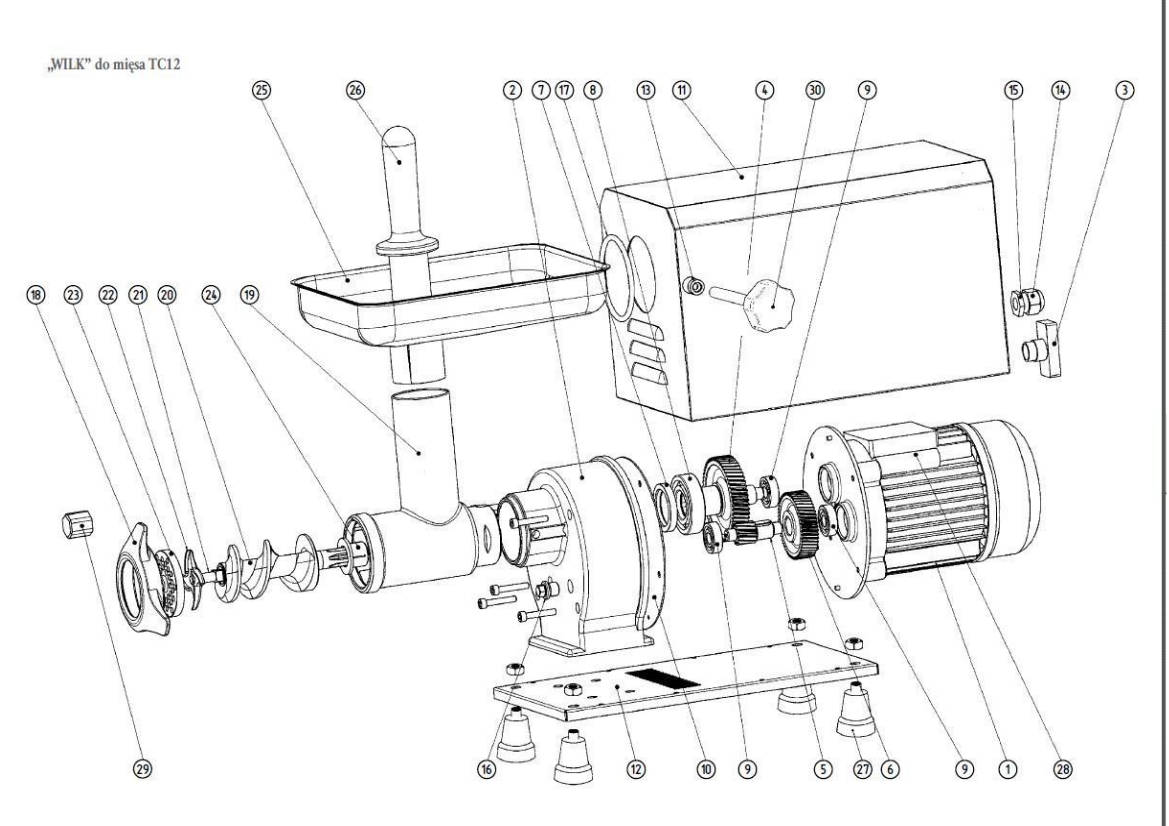 „WILK" do mięsa TC12

25
26
2
7
17
8
13
11
4
30
9
15
14
3
18
23
22
21
20
24
19
29
16
12
10
9
5
27
6
9
1
28